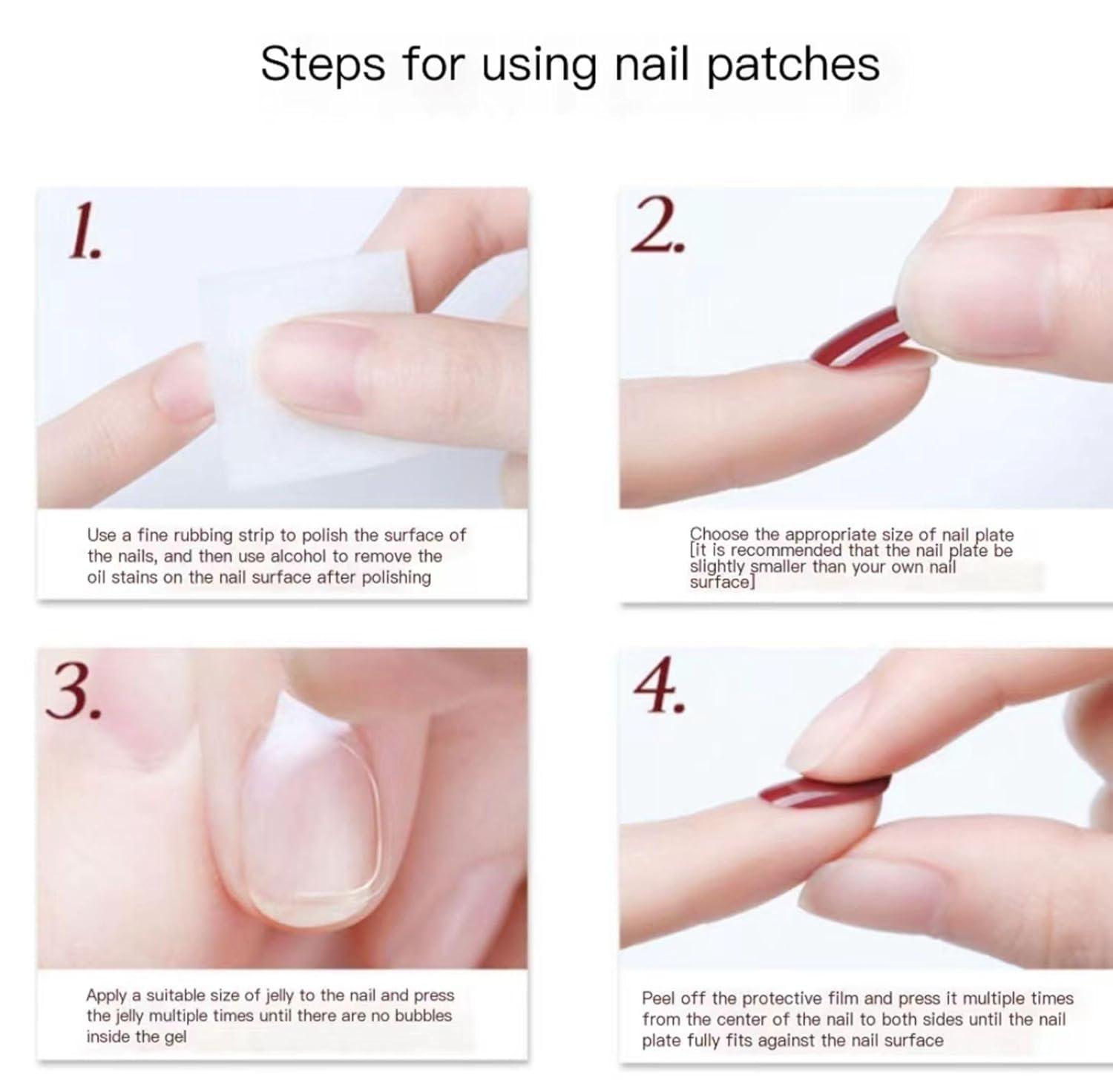 Steps for using nail patches

1.

Use a fine rubbing strip to polish the surface of the nails, and then use alcohol to remove the oil stains on the nail surface after polishing

2.

Choose the appropriate size of nail plate [it is recommended that the nail plate be slightly smaller than your own nail surface]

3.

Apply a suitable size of jelly to the nail and press the jelly multiple times until there are no bubbles inside the gel

4.

Peel off the protective film and press it multiple times from the center of the nail to both sides until the nail plate fully fits against the nail surface